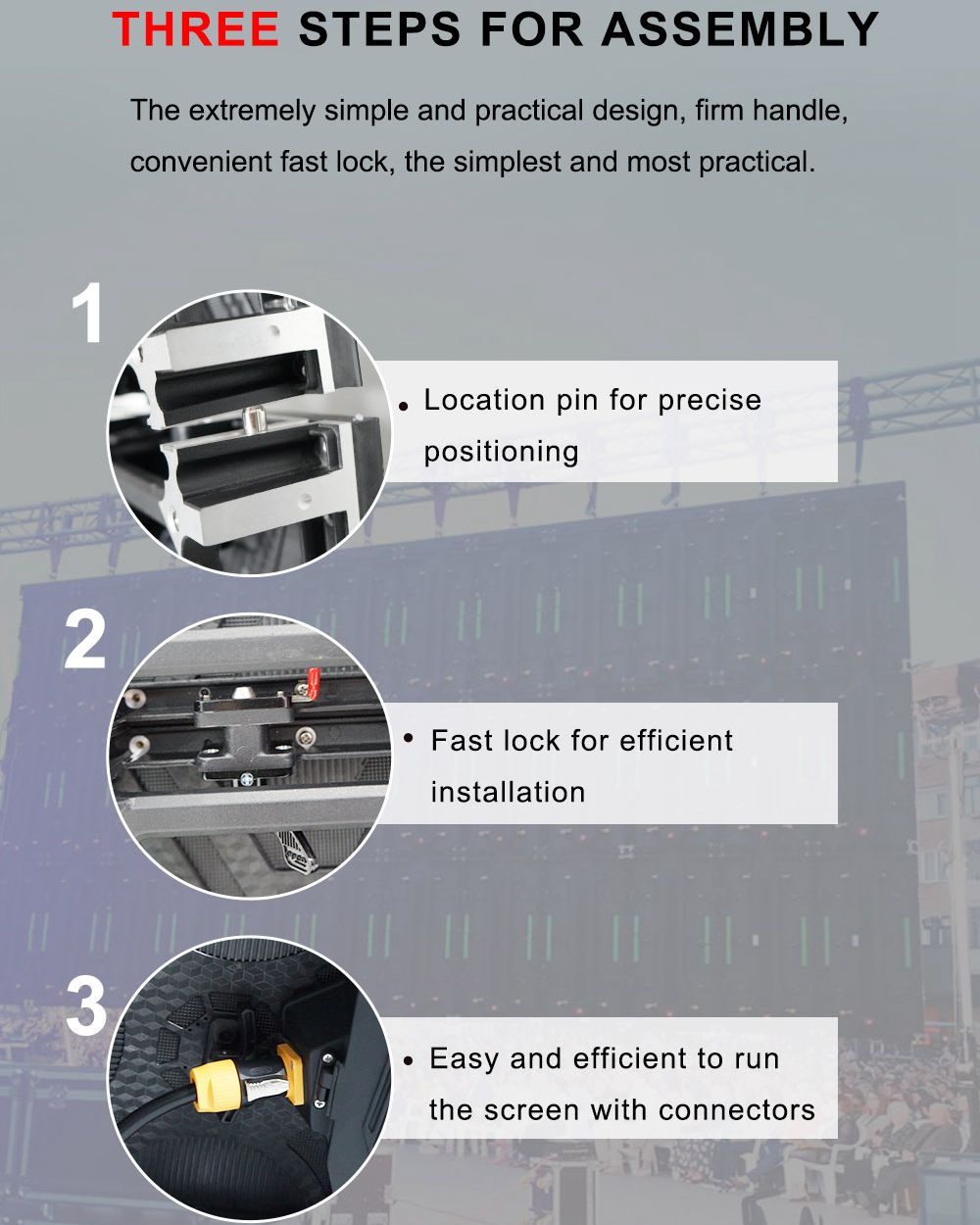 THREE STEPS FOR ASSEMBLY

The extremely simple and practical design, firm handle, convenient fast lock, the simplest and most practical.

1

• Location pin for precise positioning

2

• Fast lock for efficient installation

3

• Easy and efficient to run the screen with connectors